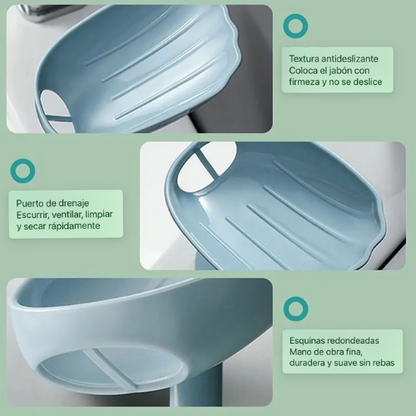 Textura antideslizante
Coloca el jabón con firmeza y no se deslice

Puerto de drenaje
Escurrir, ventilar, limpiar y secar rápidamente

Esquinas redondeadas
Mano de obra fina, duradera y suave sin rebas