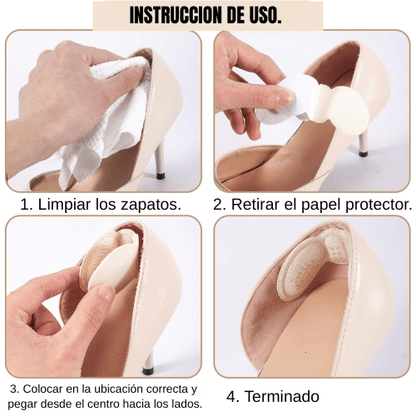 INSTRUCCION DE USO.

1. Limpiar los zapatos.

2. Retirar el papel protector.

3. Colocar en la ubicación correcta y pegar desde el centro hacia los lados.

4. Terminado