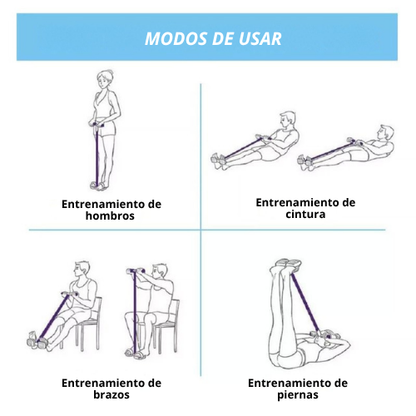 MODOS DE USAR

Entrenamiento de hombros

Entrenamiento de cintura

Entrenamiento de brazos

Entrenamiento de piernas