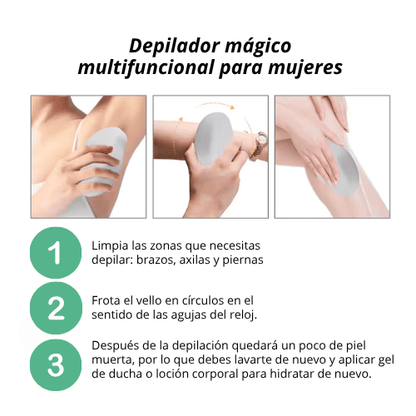 Depilador mágico multifuncional para mujeres

1

Limpia las zonas que necesitas depilar: brazos, axilas y piernas

2

Frota el vello en círculos en el sentido de las agujas del reloj.

3

Después de la depilación quedará un poco de piel muerta, por lo que debes lavarte de nuevo y aplicar gel de ducha o loción corporal para hidratar de nuevo.