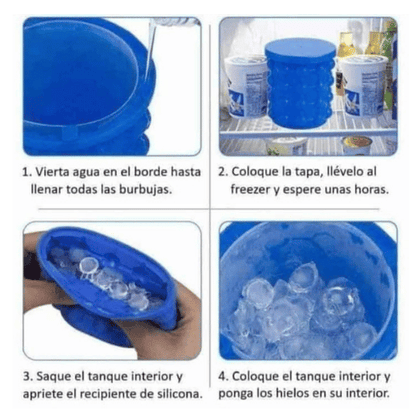 1. Vierta agua en el borde hasta llenar todas las burbujas.

2. Coloque la tapa, llévelo al freezer y espere unas horas.

3. Saque el tanque interior y apriete el recipiente de silicona.

4. Coloque el tanque interior y ponga los hielos en su interior.