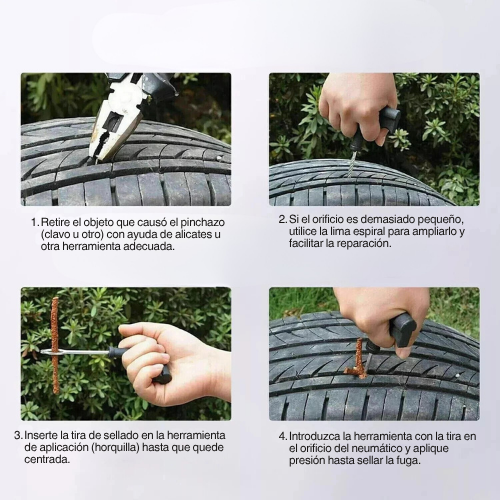 1. Retire el objeto que causó el pinchazo (clavo u otro) con ayuda de alicates u otra herramienta adecuada.

2. Si el orificio es demasiado pequeño, utilice la lima espiral para ampliarlo y facilitar la reparación.

3. Inserte la tira de sellado en la herramienta de aplicación (horquilla) hasta que quede centrada.

4. Introduzca la herramienta con la tira en el orificio del neumático y aplique presión hasta sellar la fuga.