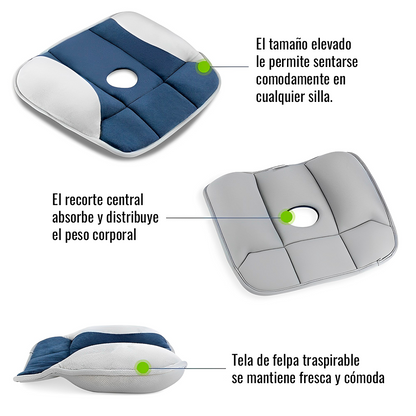 El tamaño elevado le permite sentarse comodamente en cualquier silla.

El recorte central absorbe y distribuye el peso corporal

Tela de felpa traspirable se mantiene fresca y cómoda