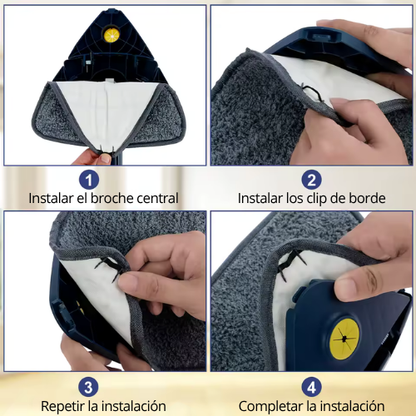 1
Instalar el broche central

2
Instalar los clip de borde

3
Repetir la instalación

4
Completar la instalación